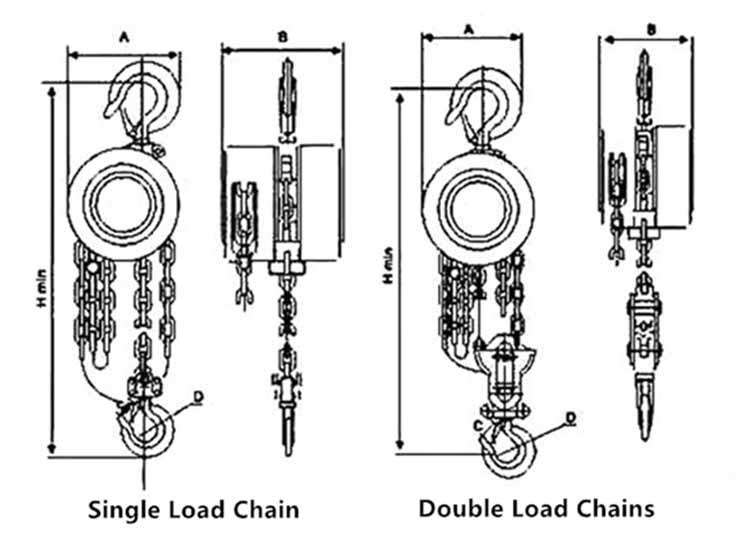 A

B

H min

D

Single Load Chain

A

B

H min

C

D

Double Load Chains